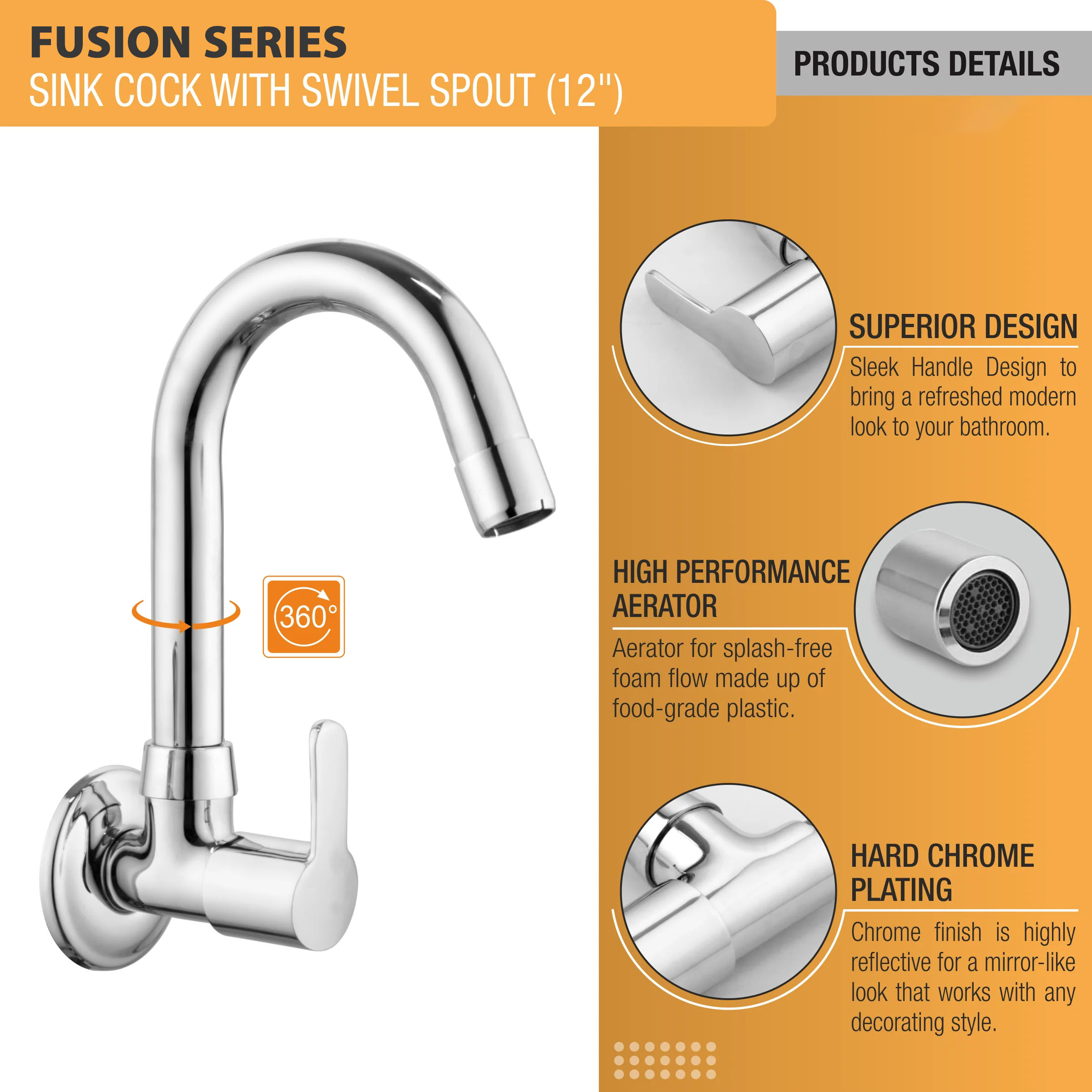 FUSION SERIES
SINK COCK WITH SWIVEL SPOUT (12")

PRODUCTS DETAILS

360°

SUPERIOR DESIGN
Sleek Handle Design to bring a refreshed modern look to your bathroom.

HIGH PERFORMANCE AERATOR
Aerator for splash-free foam flow made up of food-grade plastic.

HARD CHROME PLATING
Chrome finish is highly reflective for a mirror-like look that works with any decorating style.